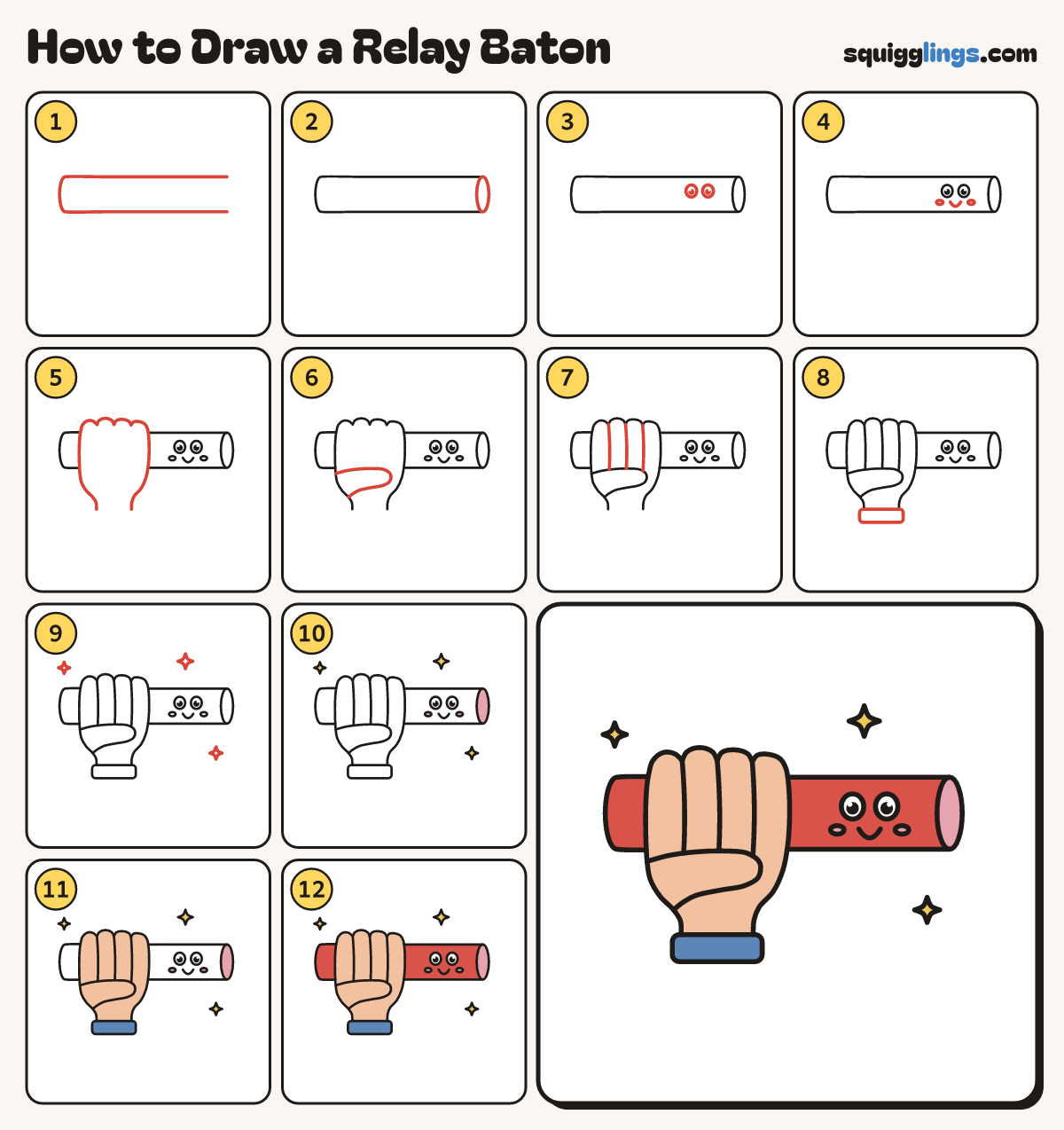 How to Draw a Relay Baton

squigglings.com

1

2

3

4

5

6

7

8

9

10

11

12