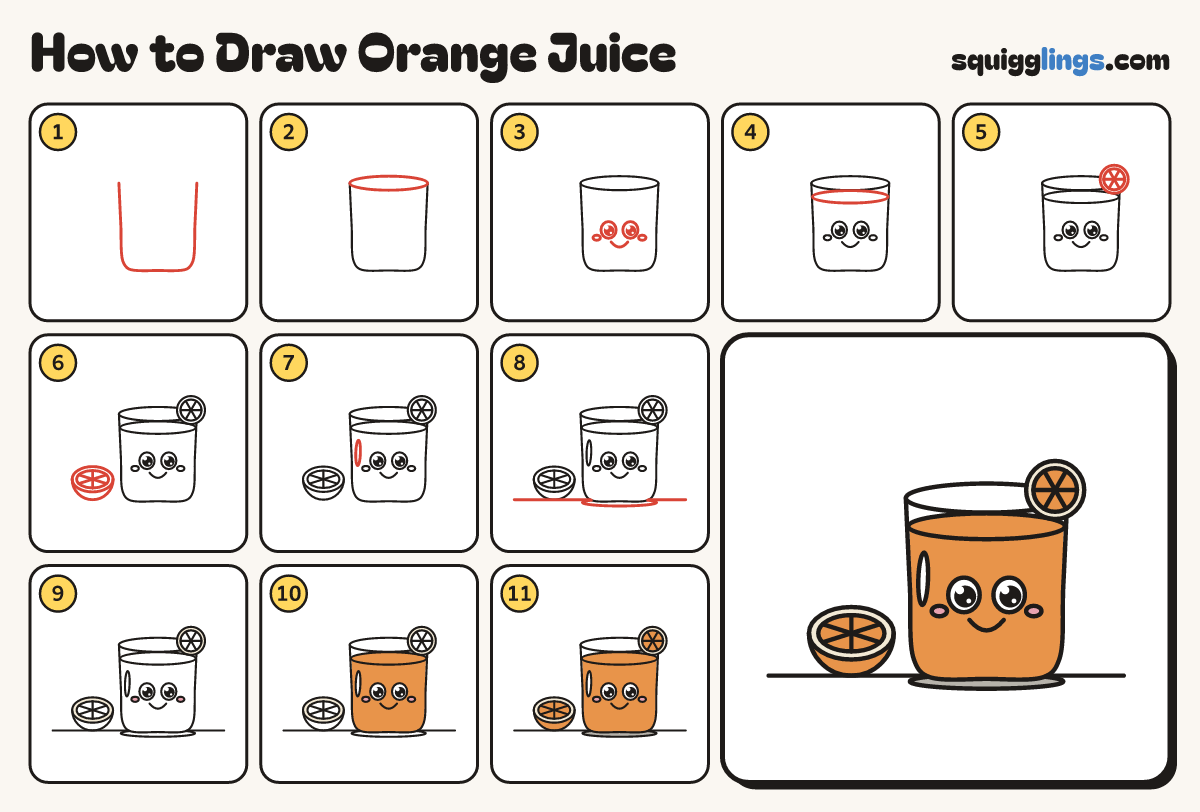 How to Draw Orange Juice

squigglings.com

1

2

3

4

5

6

7

8

9

10

11