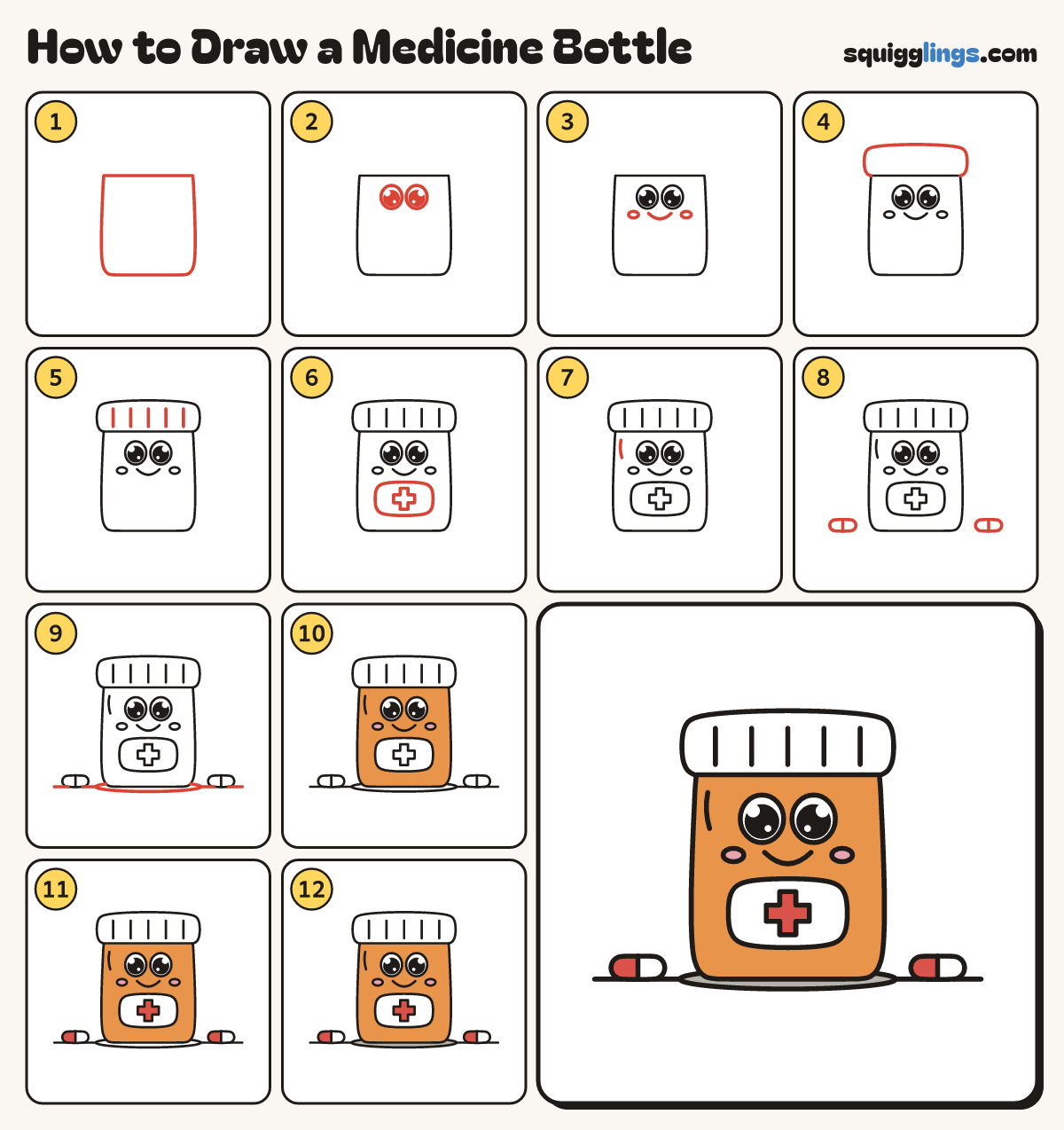 How to Draw a Medicine Bottle

squigglings.com

1

2

3

4

5

6

7

8

9

10

11

12